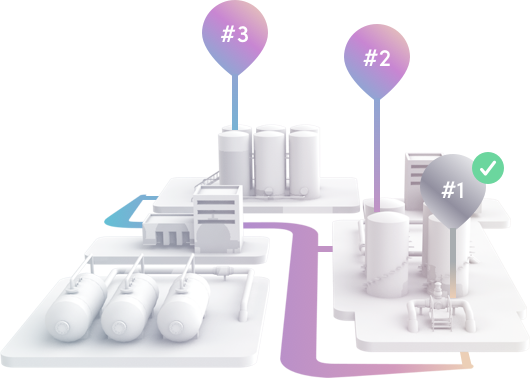 #3
#2
#1